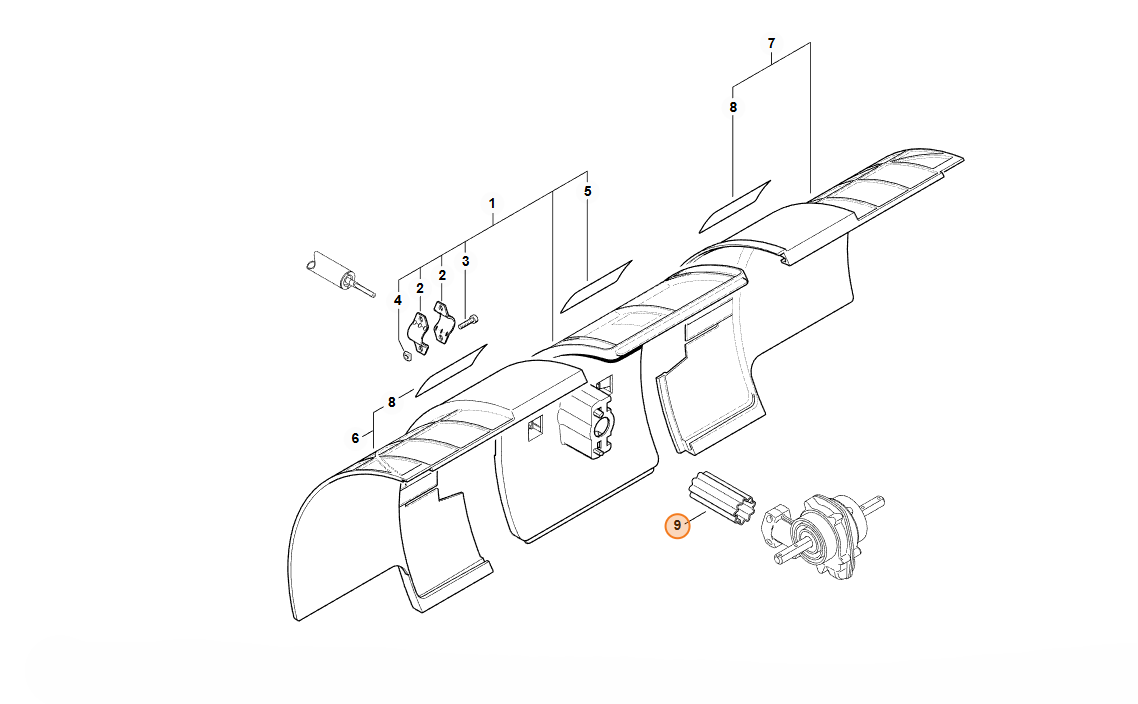 7
8
1
5
2
2
3
4
8
6
9